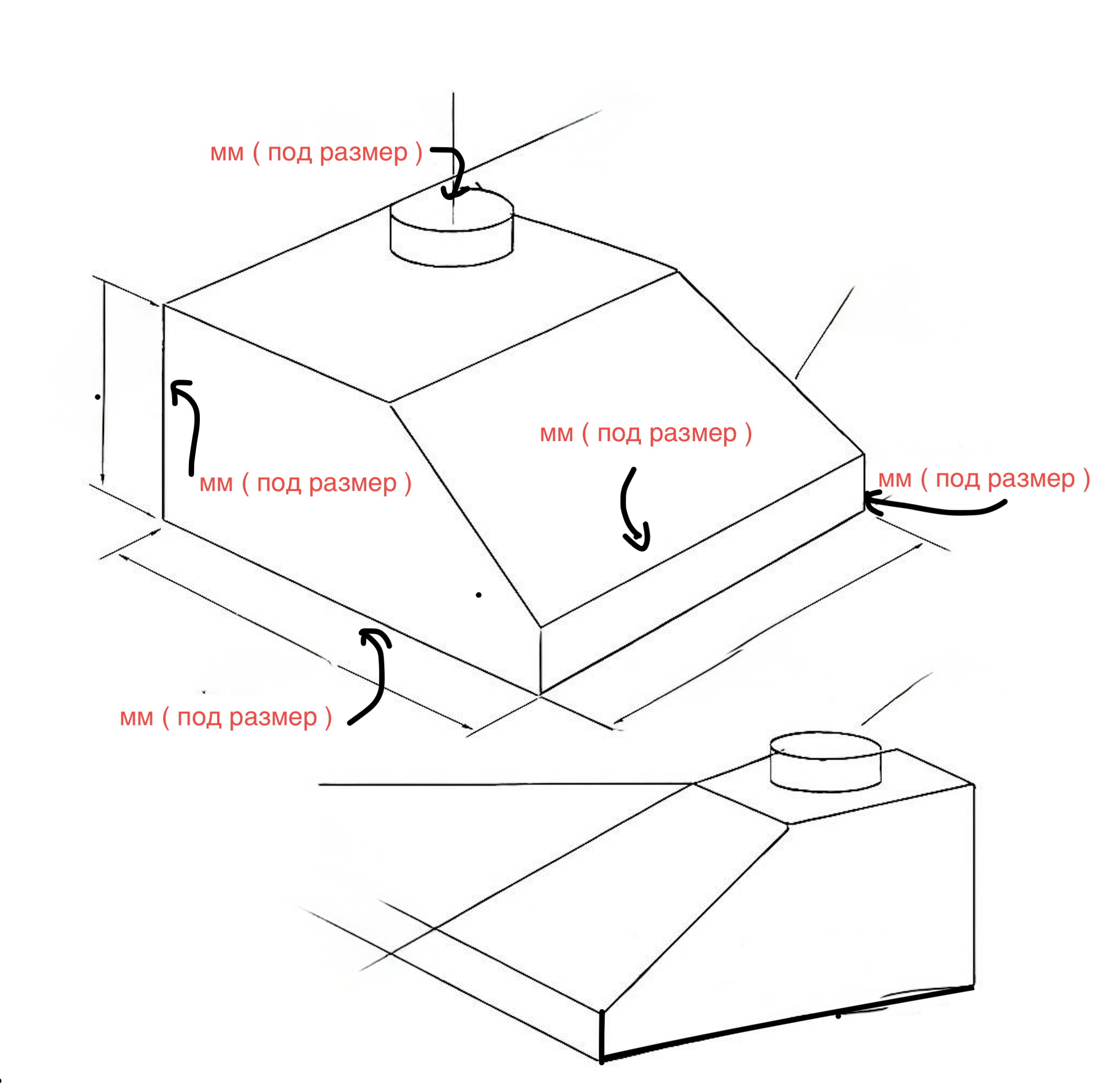 мм ( под размер )

мм ( под размер )

мм ( под размер )

мм ( под размер )

мм ( под размер )