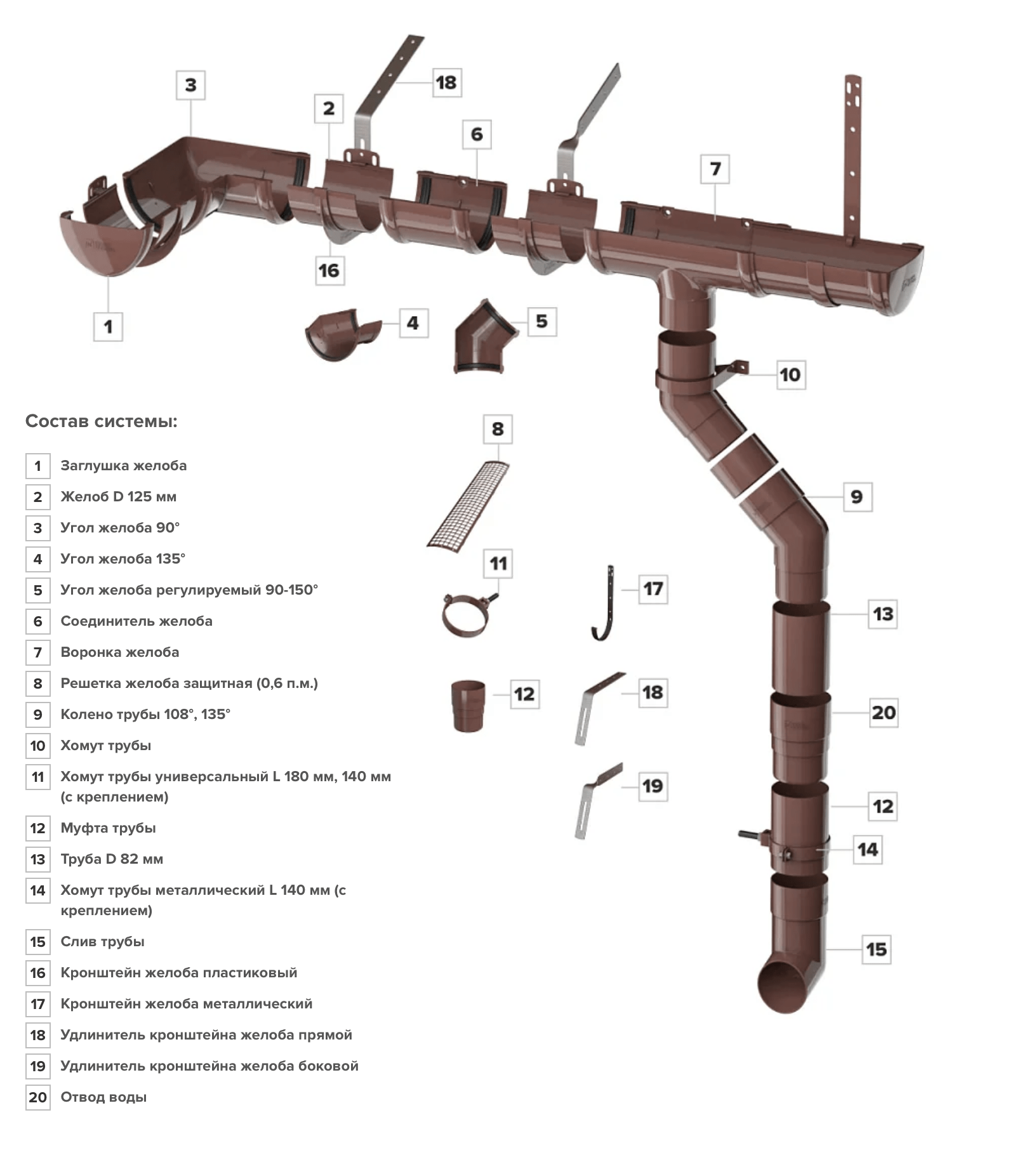 3
18
2
6
7
16
1
4
5
10
8
9
11
17
13
12
18
20
19
12
14
15

Состав системы:

1 Заглушка желоба
2 Желоб D 125 мм
3 Угол желоба 90°
4 Угол желоба 135°
5 Угол желоба регулируемый 90-150°
6 Соединитель желоба
7 Воронка желоба
8 Решетка желоба защитная (0,6 п.м.)
9 Колено трубы 108°, 135°
10 Хомут трубы
11 Хомут трубы универсальный L 180 мм, 140 мм (с креплением)
12 Муфта трубы
13 Труба D 82 мм
14 Хомут трубы металлический L 140 мм (с креплением)
15 Слив трубы
16 Кронштейн желоба пластиковый
17 Кронштейн желоба металлический
18 Удлинитель кронштейна желоба прямой
19 Удлинитель кронштейна желоба боковой
20 Отвод воды