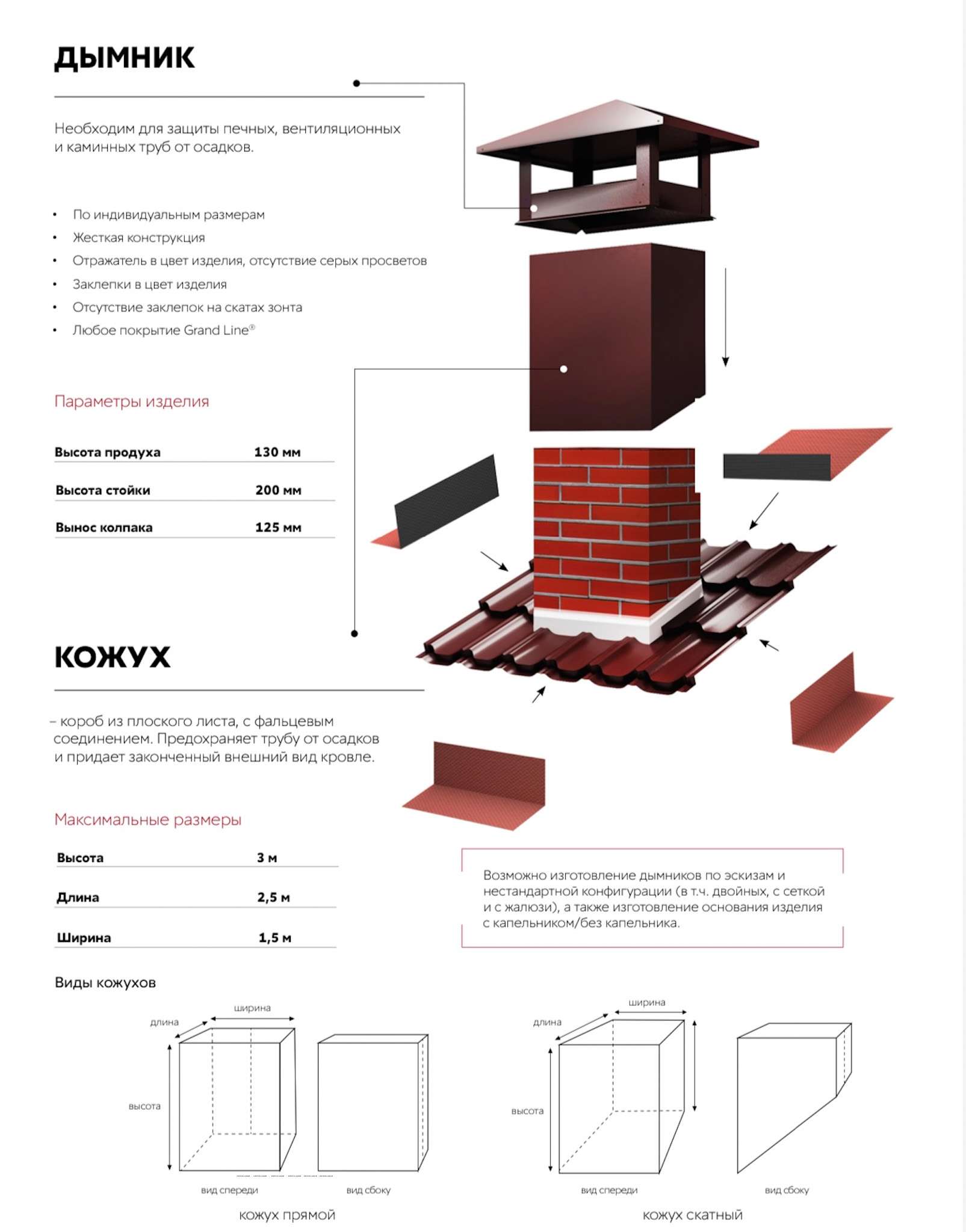 ДЫМНИК

Необходим для защиты печных, вентиляционных и каминных труб от осадков.

• По индивидуальным размерам
• Жесткая конструкция
• Отражатель в цвет изделия, отсутствие серых просветов
• Заклепки в цвет изделия
• Отсутствие заклепок на скатах зонта
• Любое покрытие Grand Line®

Параметры изделия

| Высота продуха | 130 мм |
|---|---|
| Высота стойки | 200 мм |
| Вынос колпака | 125 мм |

КОЖУХ

– короб из плоского листа, с фальцевым соединением. Предохраняет трубу от осадков и придает законченный внешний вид кровле.

Максимальные размеры

| Высота | 3 м |
|---|---|
| Длина | 2,5 м |
| Ширина | 1,5 м |

Возможно изготовление дымников по эскизам и нестандартной конфигурации (в т.ч. двойных, с сеткой и с жалюзи), а также изготовление основания изделия с капельником/без капельника.

Виды кожухов

ширина
длина
высота
вид спереди
вид сбоку
кожух прямой

ширина
длина
высота
вид спереди
вид сбоку
кожух скатный